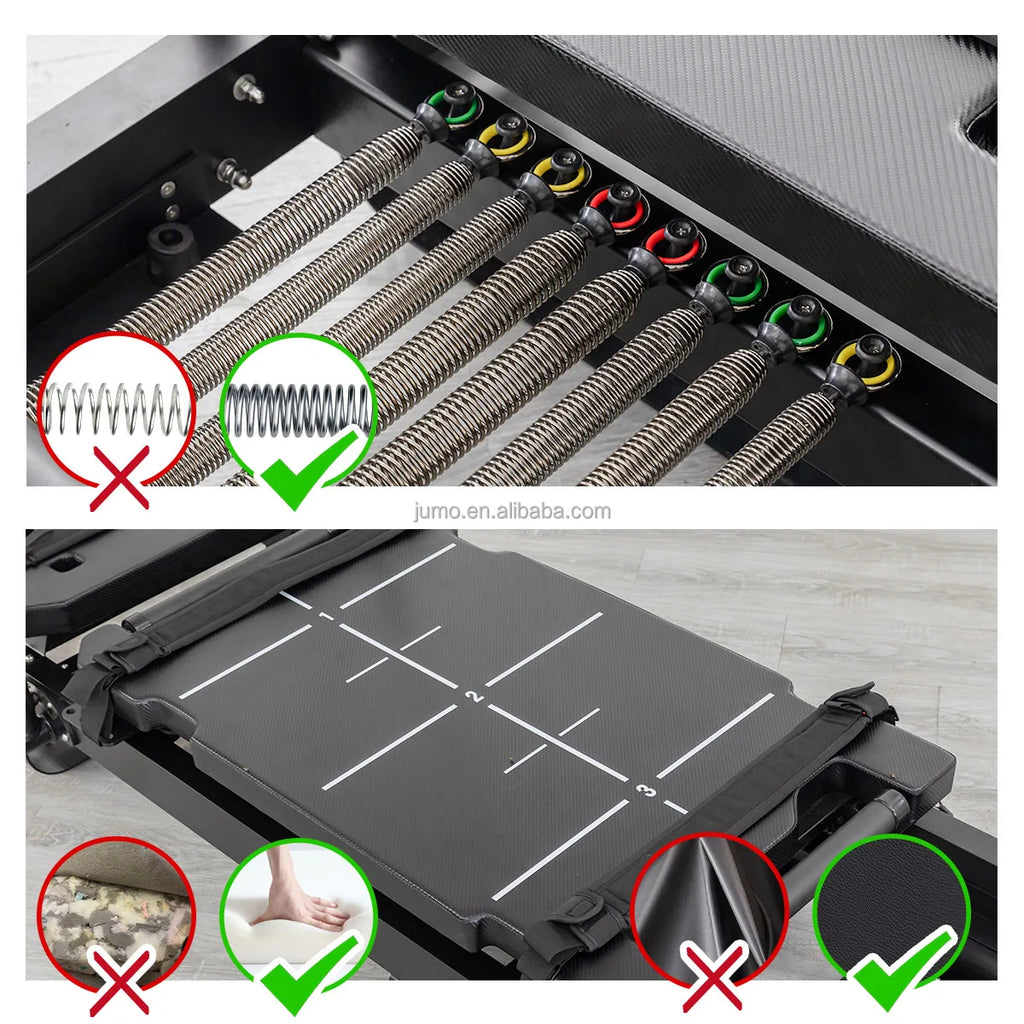 jumo.en.alibaba.com

2

3