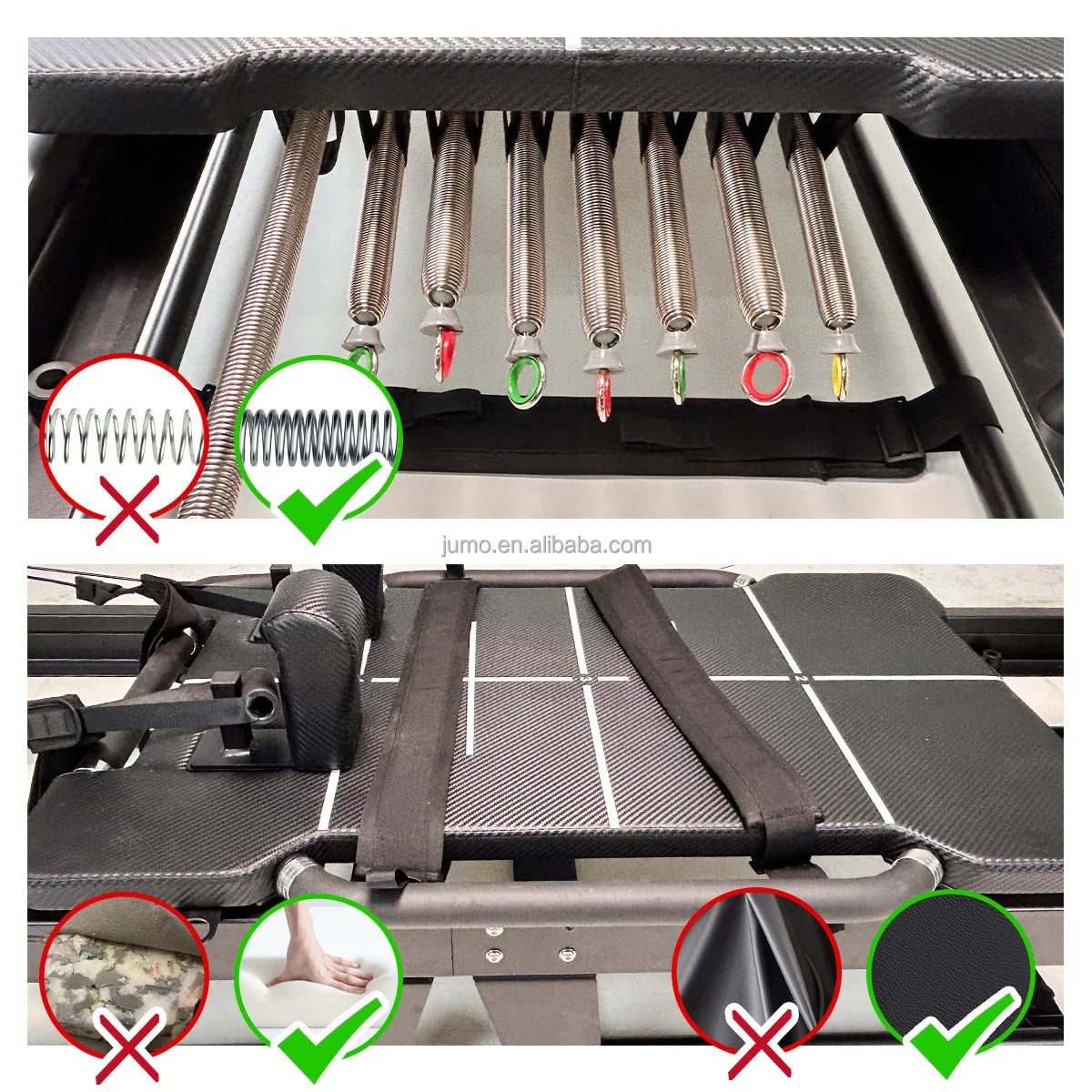 jumo.en.alibaba.com